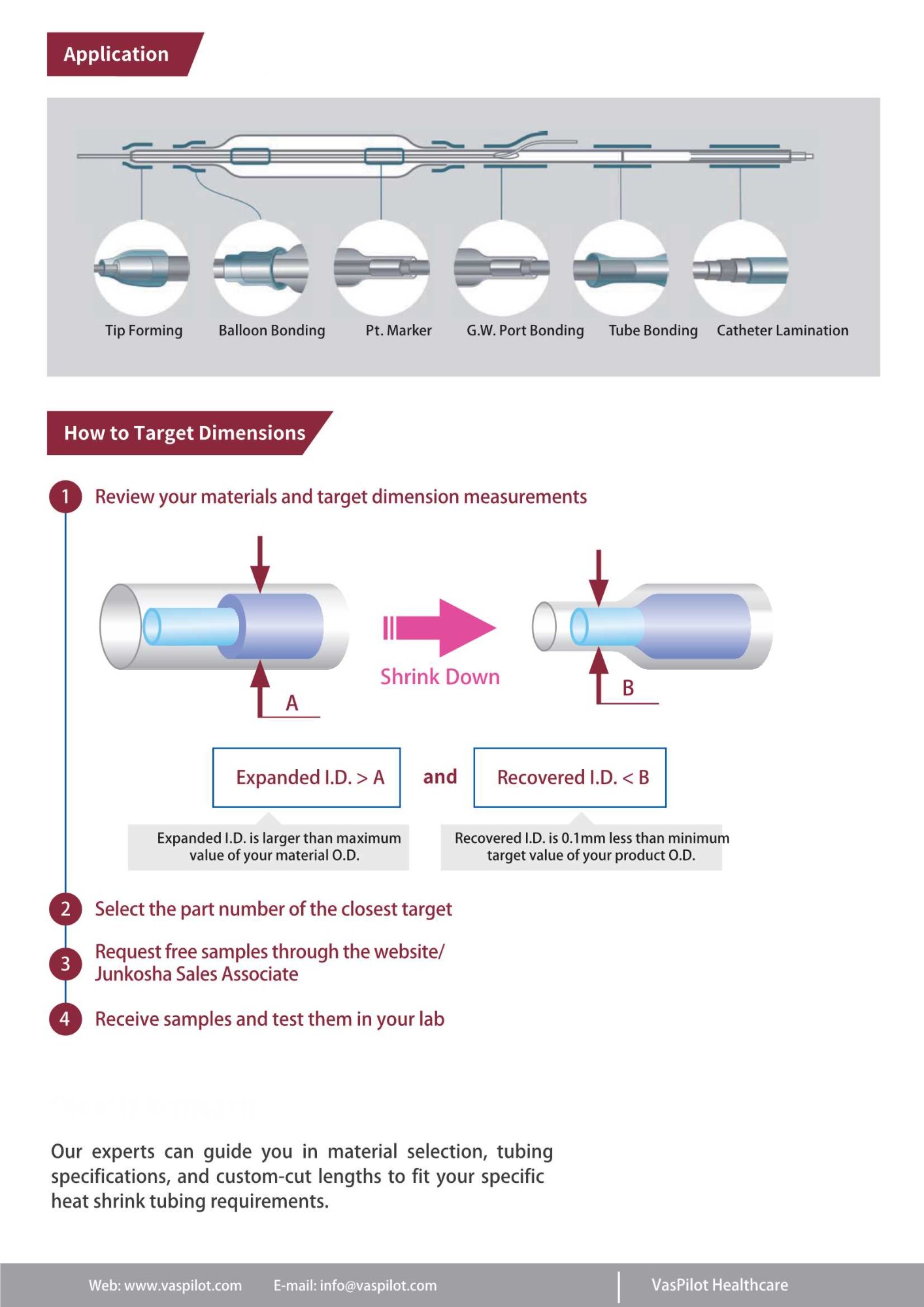 Application

Tip Forming Balloon Bonding Pt. Marker G.W. Port Bonding Tube Bonding Catheter Lamination

How to Target Dimensions

1 Review your materials and target dimension measurements

A

Shrink Down

B

Expanded I.D. > A and Recovered I.D. < B

Expanded I.D. is larger than maximum value of your material O.D.

Recovered I.D. is 0.1mm less than minimum target value of your product O.D.

2 Select the part number of the closest target

3 Request free samples through the website/ Junkosha Sales Associate

4 Receive samples and test them in your lab

Our experts can guide you in material selection, tubing specifications, and custom-cut lengths to fit your specific heat shrink tubing requirements.

Web: www.vaspilot.com E-mail: info@vaspilot.com VasPilot Healthcare